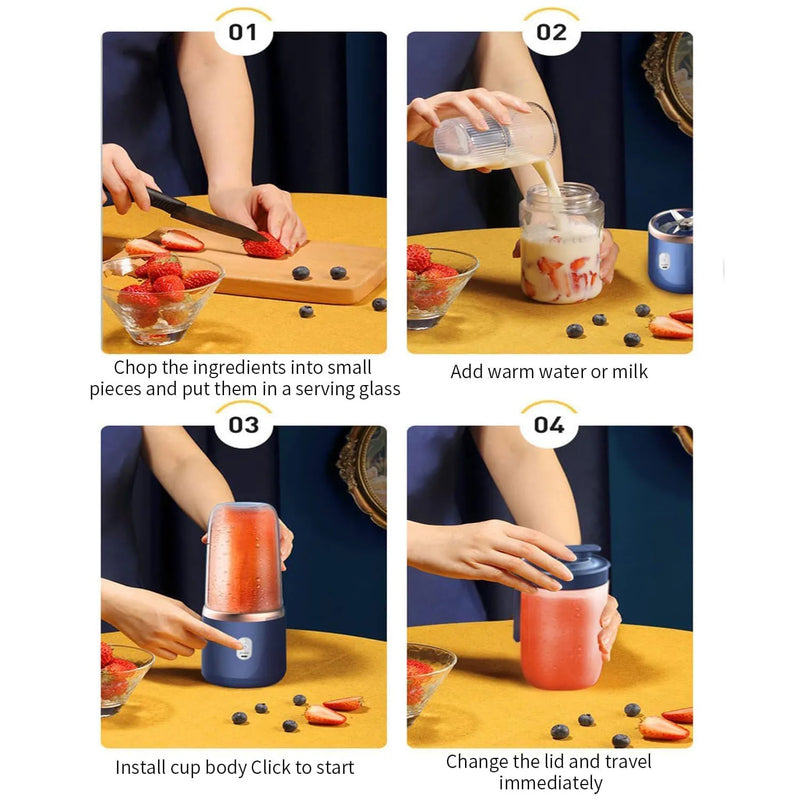 01

Chop the ingredients into small pieces and put them in a serving glass

02

Add warm water or milk

03

Install cup body Click to start

04

Change the lid and travel immediately